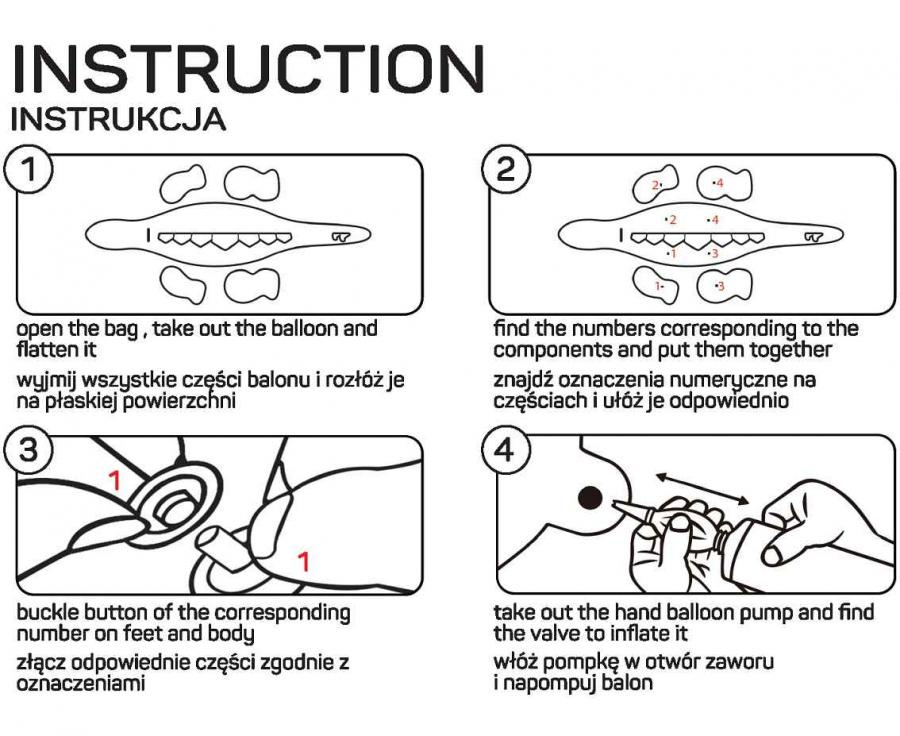 INSTRUCTION
INSTRUKCJA

1

open the bag , take out the balloon and flatten it

wyjmij wszystkie części balonu i rozłóż je na płaskiej powierzchni

2

2 4 2 4 1 3 1 3

find the numbers corresponding to the components and put them together

znajdź oznaczenia numeryczne na częściach i ułóż je odpowiednio

3

1 1

buckle button of the corresponding number on feet and body

złącz odpowiednie części zgodnie z oznaczeniami

4

take out the hand balloon pump and find the valve to inflate it

włóż pompkę w otwór zaworu i napompuj balon