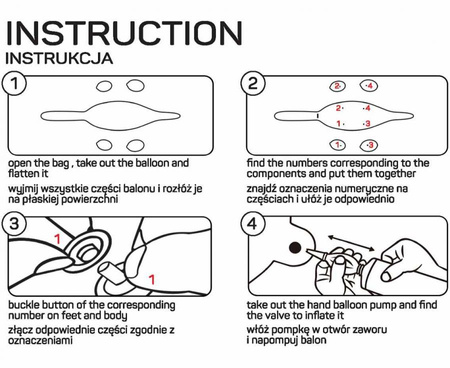 INSTRUCTION
INSTRUKCJA

1

open the bag , take out the balloon and flatten it

wyjmij wszystkie części balonu i rozłóż je na płaskiej powierzchni

2

2 4
2 4
1 3
1 3

find the numbers corresponding to the components and put them together

znajdź oznaczenia numeryczne na częściach i ułóż je odpowiednio

3

1
1

buckle button of the corresponding number on feet and body

złącz odpowiednie części zgodnie z oznaczeniami

4

take out the hand balloon pump and find the valve to inflate it

włóż pompkę w otwór zaworu i napompuj balon